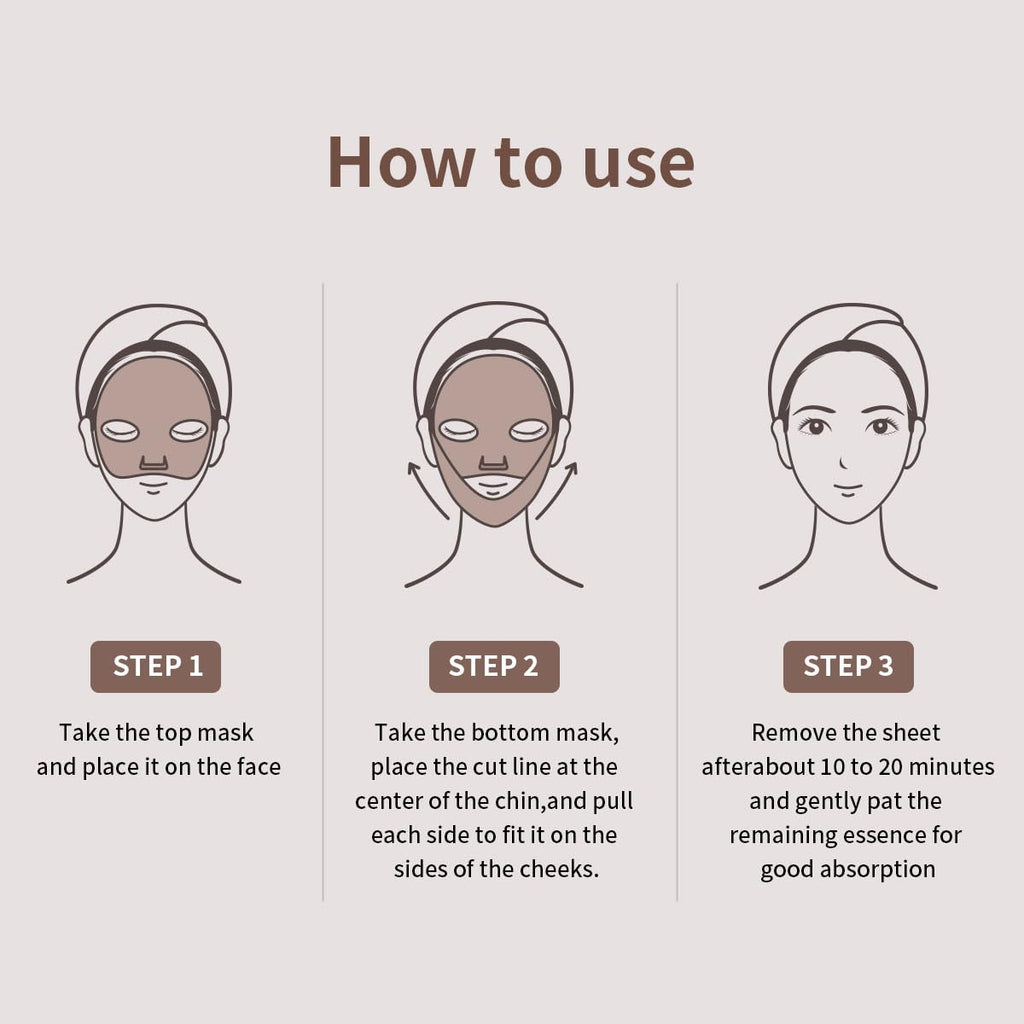 How to use

STEP 1

Take the top mask and place it on the face

STEP 2

Take the bottom mask, place the cut line at the center of the chin,and pull each side to fit it on the sides of the cheeks.

STEP 3

Remove the sheet afterabout 10 to 20 minutes and gently pat the remaining essence for good absorption